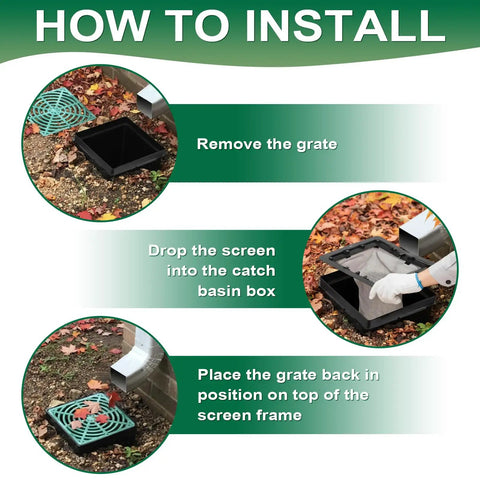 HOW TO INSTALL

Remove the grate

Drop the screen into the catch basin box

Place the grate back in position on top of the screen frame