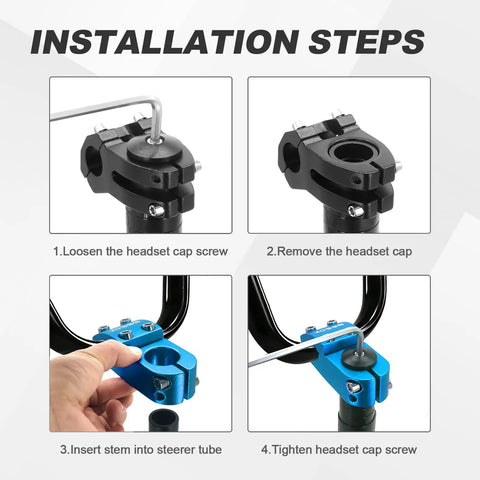 INSTALLATION STEPS

1.Loosen the headset cap screw

2.Remove the headset cap

3.Insert stem into steerer tube

4.Tighten headset cap screw