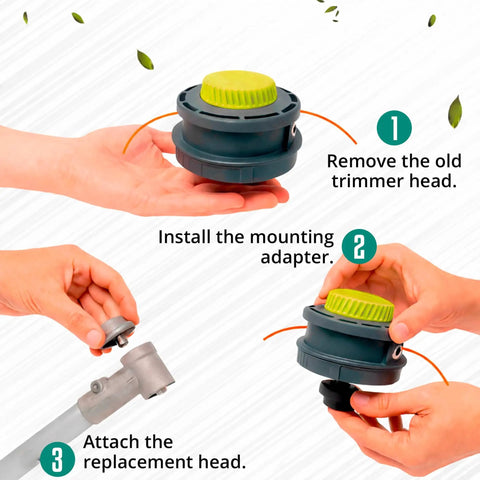 1

Remove the old trimmer head.

Install the mounting adapter.

2

3

Attach the replacement head.