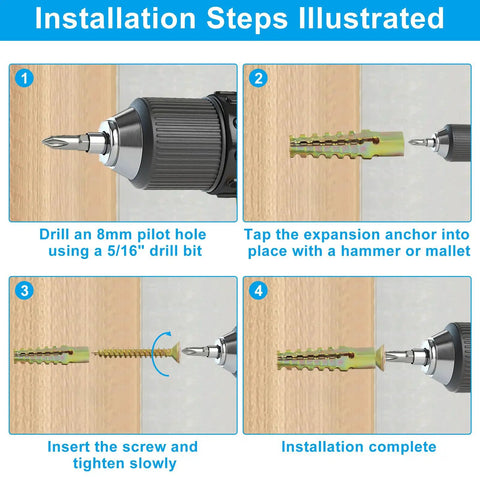 Installation Steps Illustrated

1

Drill an 8mm pilot hole using a 5/16" drill bit

2

Tap the expansion anchor into place with a hammer or mallet

3

Insert the screw and tighten slowly

4

Installation complete