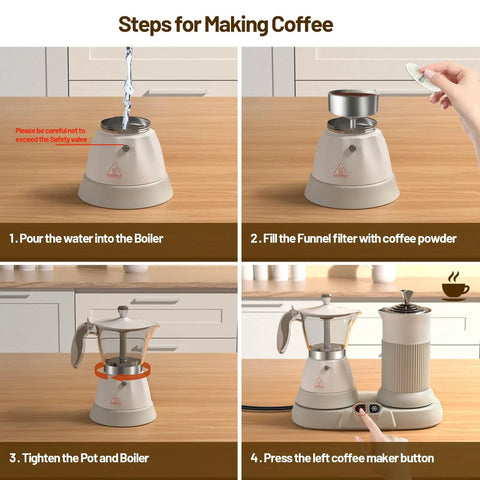 Steps for Making Coffee

Please be careful not to exceed the Safety valve

1. Pour the water into the Boiler

2. Fill the Funnel filter with coffee powder

3. Tighten the Pot and Boiler

4. Press the left coffee maker button