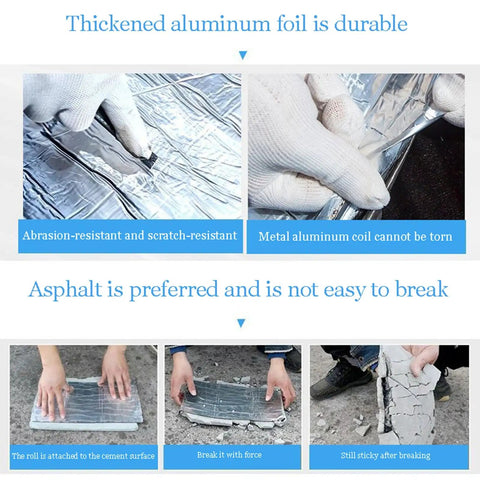 Thickened aluminum foil is durable

Abrasion-resistant and scratch-resistant

Metal aluminum coil cannot be torn

Asphalt is preferred and is not easy to break

The roll is attached to the cement surface

Break it with force

Still sticky after breaking