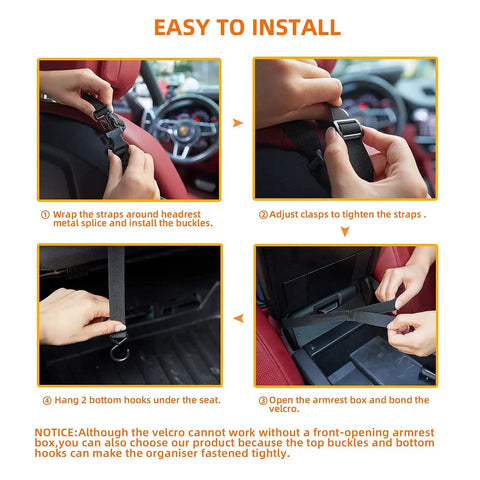 EASY TO INSTALL

① Wrap the straps around headrest metal splice and install the buckles.

② Adjust clasps to tighten the straps .

③ Open the armrest box and bond the velcro.

④ Hang 2 bottom hooks under the seat.

NOTICE:Although the velcro cannot work without a front-opening armrest box,you can also choose our product because the top buckles and bottom hooks can make the organiser fastened tightly.