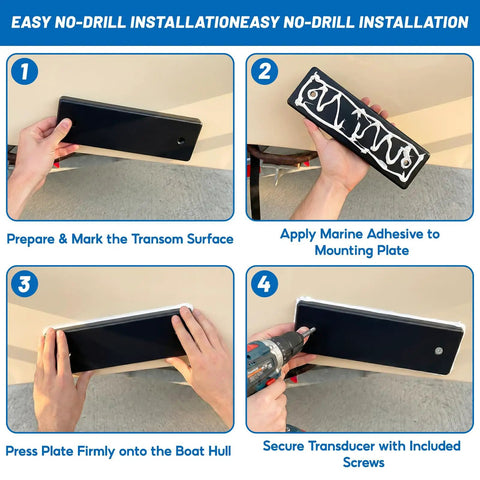 EASY NO-DRILL INSTALLATIONEASY NO-DRILL INSTALLATION

1

Prepare & Mark the Transom Surface

2

Apply Marine Adhesive to Mounting Plate

3

Press Plate Firmly onto the Boat Hull

4

Secure Transducer with Included Screws