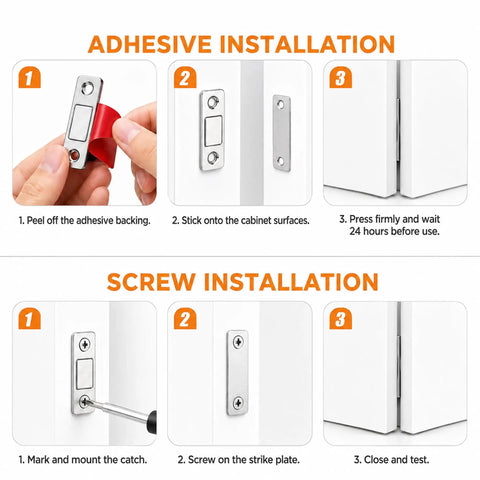 ADHESIVE INSTALLATION

1

2

3

1. Peel off the adhesive backing.

2. Stick onto the cabinet surfaces.

3. Press firmly and wait 24 hours before use.

SCREW INSTALLATION

1

2

3

1. Mark and mount the catch.

2. Screw on the strike plate.

3. Close and test.