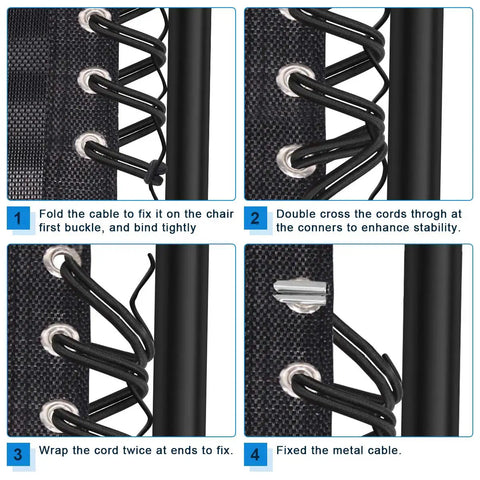 1 Fold the cable to fix it on the chair first buckle, and bind tightly

2 Double cross the cords throgh at the conners to enhance stability.

3 Wrap the cord twice at ends to fix.

4 Fixed the metal cable.