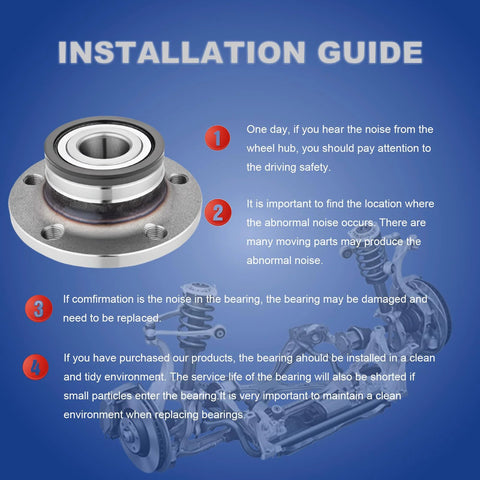 INSTALLATION GUIDE

1 One day, if you hear the noise from the wheel hub, you should pay attention to the driving safety.

2 It is important to find the location where the abnormal noise occurs. There are many moving parts may produce the abnormal noise.

3 If comfirmation is the noise in the bearing, the bearing may be damaged and need to be replaced.

4 If you have purchased our products, the bearing ahould be installed in a clean and tidy environment. The service life of the bearing will also be shorted if small particles enter the bearing.It is very important to maintain a clean environment when replacing bearings.