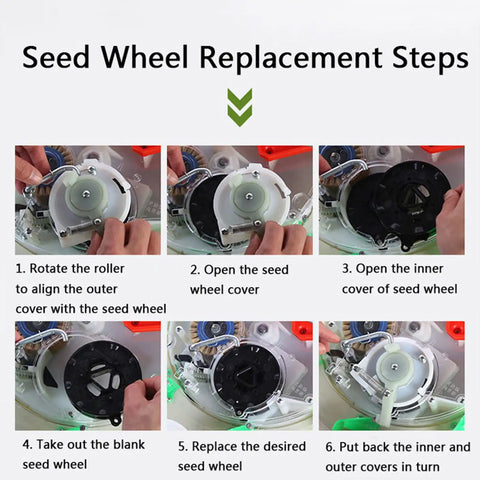 Seed Wheel Replacement Steps

1. Rotate the roller to align the outer cover with the seed wheel

2. Open the seed wheel cover

3. Open the inner cover of seed wheel

4. Take out the blank seed wheel

5. Replace the desired seed wheel

6. Put back the inner and outer covers in turn