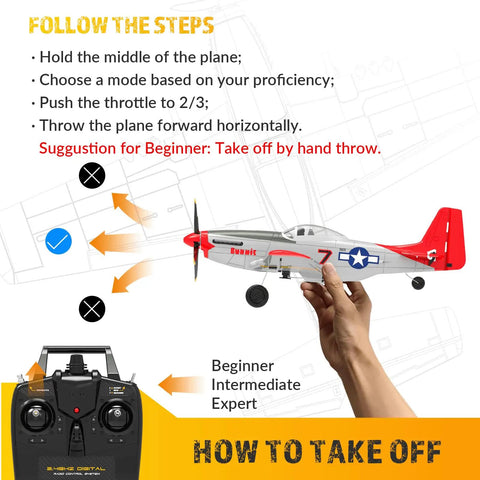 FOLLOW THE STEPS

· Hold the middle of the plane;
· Choose a mode based on your proficiency;
· Push the throttle to 2/3;
· Throw the plane forward horizontally.
Suggustion for Beginner: Take off by hand throw.

Bunnie
7

Beginner
Intermediate
Expert

2.4GHZ DIGITAL
RADIO CONTROL SYSTEM

HOW TO TAKE OFF