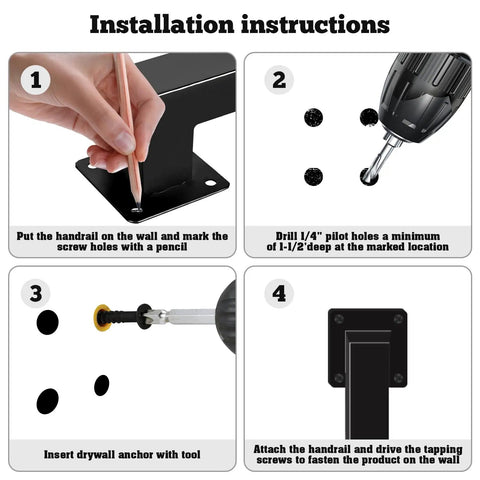 Installation instructions

1

Put the handrail on the wall and mark the screw holes with a pencil

2

Drill 1/4" pilot holes a minimum of 1-1/2'deep at the marked location

3

Insert drywall anchor with tool

4

Attach the handrail and drive the tapping screws to fasten the product on the wall