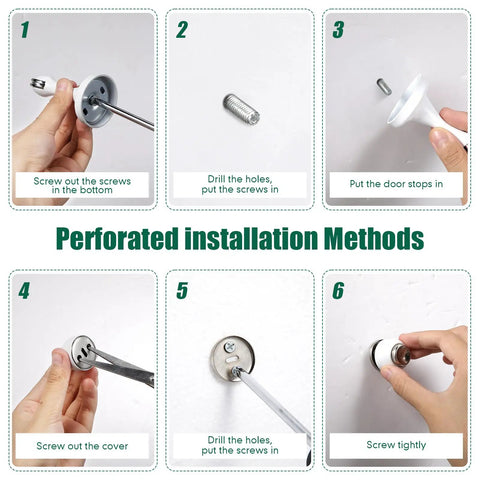 1

Screw out the screws in the bottom

2

Drill the holes, put the screws in

3

Put the door stops in

Perforated installation Methods

4

Screw out the cover

5

Drill the holes, put the screws in

6

Screw tightly