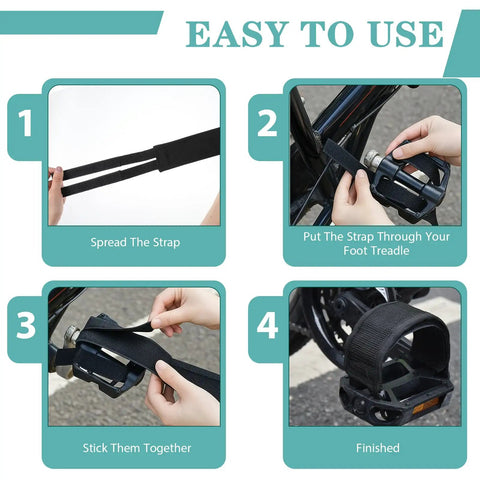 EASY TO USE

1

Spread The Strap

2

Put The Strap Through Your Foot Treadle

3

Stick Them Together

4

Finished