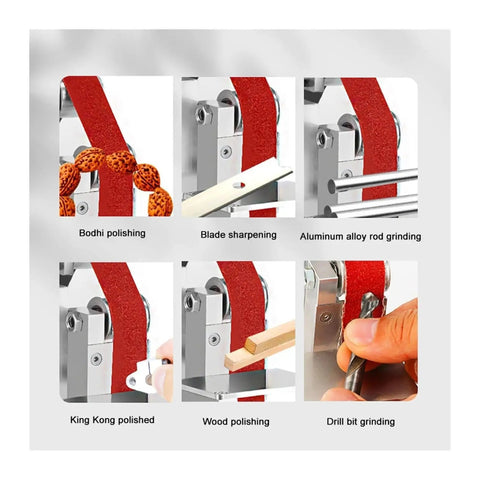 Bodhi polishing

Blade sharpening

Aluminum alloy rod grinding

King Kong polished

Wood polishing

Drill bit grinding