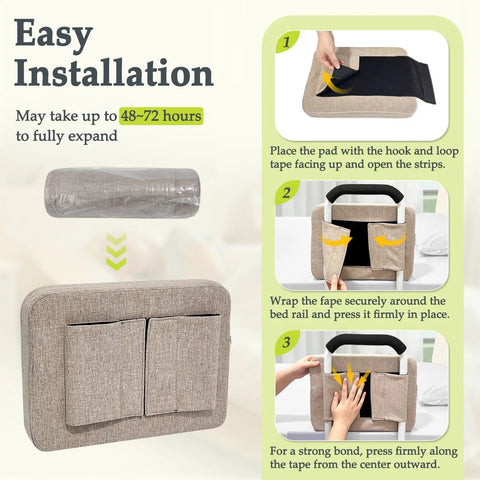 Easy Installation

May take up to 48~72 hours to fully expand

1

Place the pad with the hook and loop tape facing up and open the strips.

2

Wrap the fape securely around the bed rail and press it firmly in place.

3

For a strong bond, press firmly along the tape from the center outward.