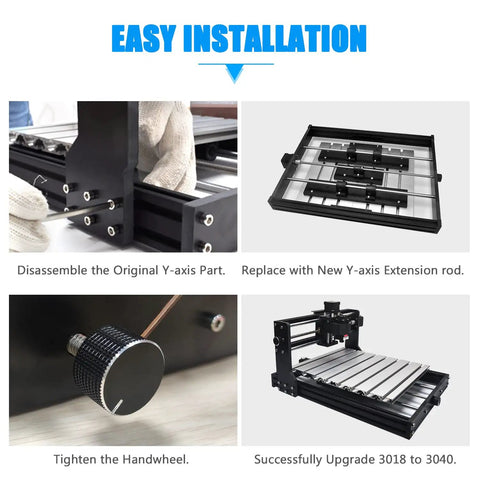 EASY INSTALLATION

Disassemble the Original Y-axis Part.

Replace with New Y-axis Extension rod.

Tighten the Handwheel.

Successfully Upgrade 3018 to 3040.