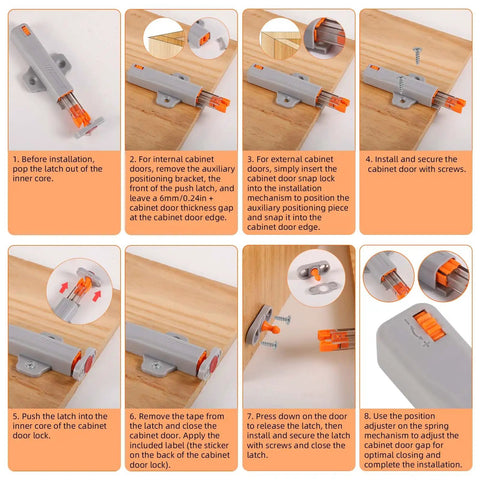 1. Before installation, pop the latch out of the inner core.

2. For internal cabinet doors, remove the auxiliary positioning bracket, the front of the push latch, and leave a 6mm/0.24in + cabinet door thickness gap at the cabinet door edge.

3. For external cabinet doors, simply insert the cabinet door snap lock into the installation mechanism to position the auxiliary positioning piece and snap it into the cabinet door edge.

4. Install and secure the cabinet door with screws.

5. Push the latch into the inner core of the cabinet door lock.

6. Remove the tape from the latch and close the cabinet door. Apply the included label (the sticker on the back of the cabinet door lock).

7. Press down on the door to release the latch, then install and secure the latch with screws and close the latch.

8. Use the position adjuster on the spring mechanism to adjust the cabinet door gap for optimal closing and complete the installation.