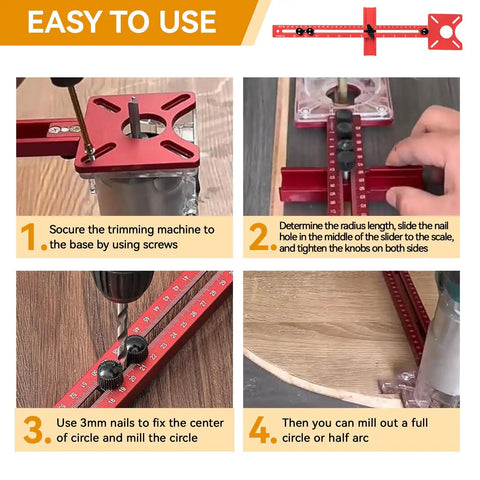 EASY TO USE

1. Socure the trimming machine to the base by using screws

2. Determine the radius length, slide the nail hole in the middle of the slider to the scale, and tighten the knobs on both sides

3. Use 3mm nails to fix the center of circle and mill the circle

4. Then you can mill out a full circle or half arc