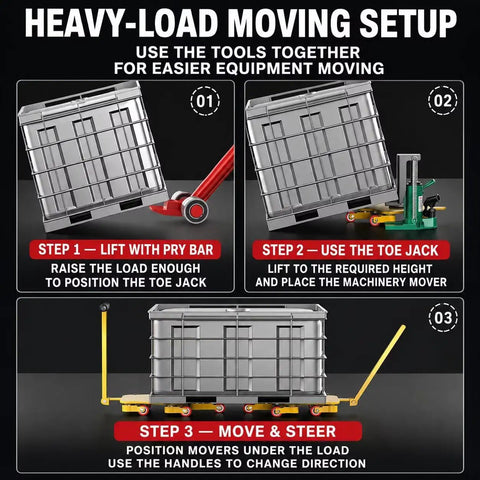 HEAVY-LOAD MOVING SETUP

USE THE TOOLS TOGETHER FOR EASIER EQUIPMENT MOVING

01

STEP 1 — LIFT WITH PRY BAR

RAISE THE LOAD ENOUGH TO POSITION THE TOE JACK

02

STEP 2 — USE THE TOE JACK

LIFT TO THE REQUIRED HEIGHT AND PLACE THE MACHINERY MOVER

03

STEP 3 — MOVE & STEER

POSITION MOVERS UNDER THE LOAD USE THE HANDLES TO CHANGE DIRECTION