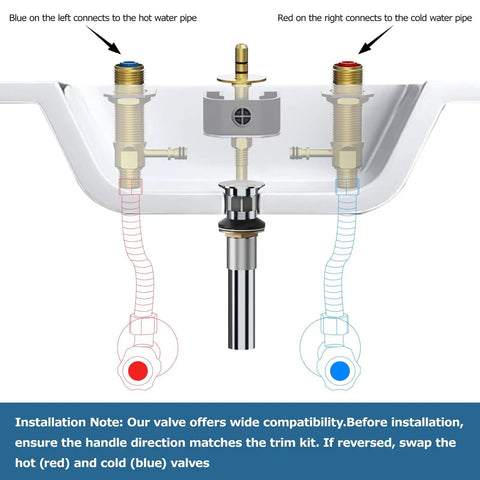 Blue on the left connects to the hot water pipe

Red on the right connects to the cold water pipe

Installation Note: Our valve offers wide compatibility.Before installation, ensure the handle direction matches the trim kit. If reversed, swap the hot (red) and cold (blue) valves