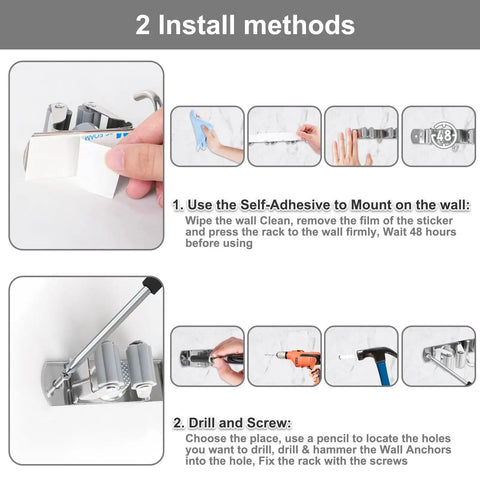 2 Install methods

48

1. Use the Self-Adhesive to Mount on the wall:
Wipe the wall Clean, remove the film of the sticker and press the rack to the wall firmly, Wait 48 hours before using

2. Drill and Screw:
Choose the place, use a pencil to locate the holes you want to drill, drill & hammer the Wall Anchors into the hole, Fix the rack with the screws