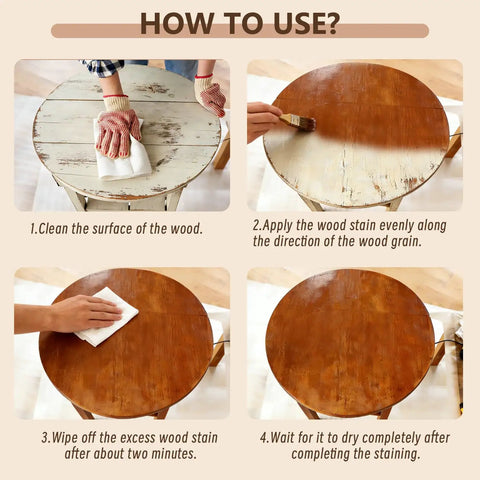 HOW TO USE?

1.Clean the surface of the wood.

2.Apply the wood stain evenly along the direction of the wood grain.

3.Wipe off the excess wood stain after about two minutes.

4.Wait for it to dry completely after completing the staining.