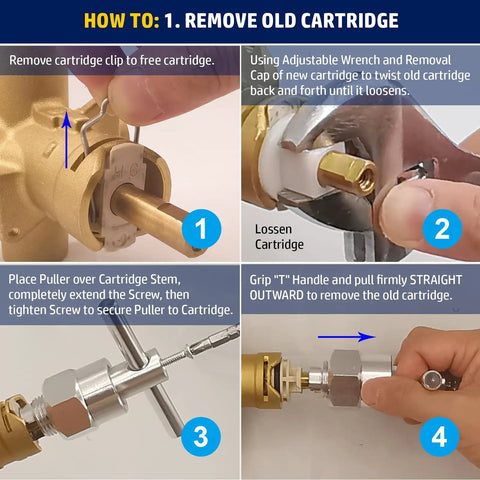 HOW TO: 1. REMOVE OLD CARTRIDGE

Remove cartridge clip to free cartridge.

1

Using Adjustable Wrench and Removal Cap of new cartridge to twist old cartridge back and forth until it loosens.

Lossen Cartridge

2

Place Puller over Cartridge Stem, completely extend the Screw, then tighten Screw to secure Puller to Cartridge.

3

Grip "T" Handle and pull firmly STRAIGHT OUTWARD to remove the old cartridge.

4