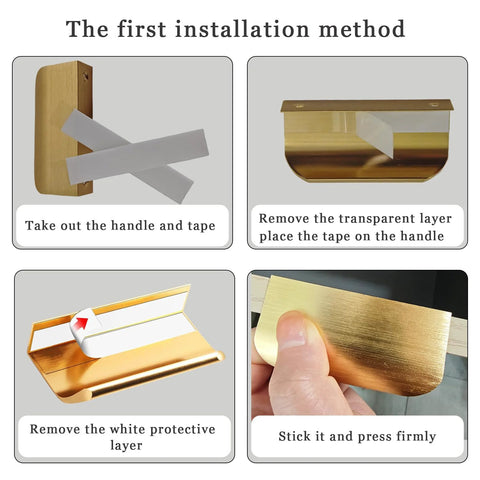 The first installation method

Take out the handle and tape

Remove the transparent layer
place the tape on the handle

Remove the white protective layer

Stick it and press firmly