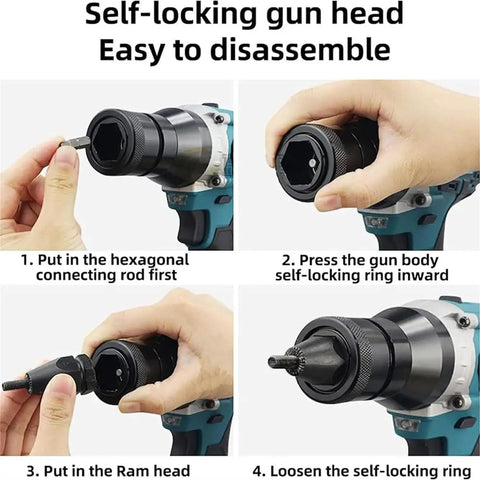 Self-locking gun head
Easy to disassemble

1. Put in the hexagonal connecting rod first

2. Press the gun body self-locking ring inward

3. Put in the Ram head

4. Loosen the self-locking ring