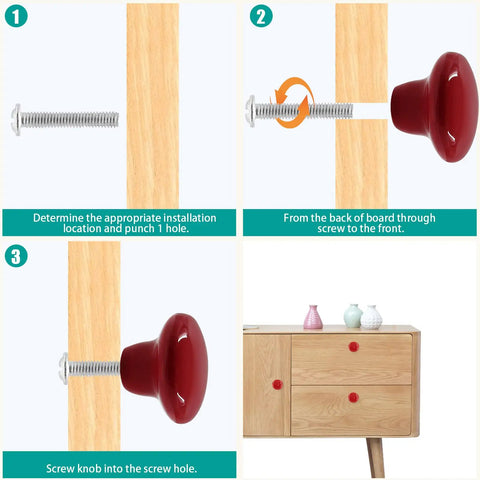 1

Determine the appropriate installation location and punch 1 hole.

2

From the back of board through screw to the front.

3

Screw knob into the screw hole.