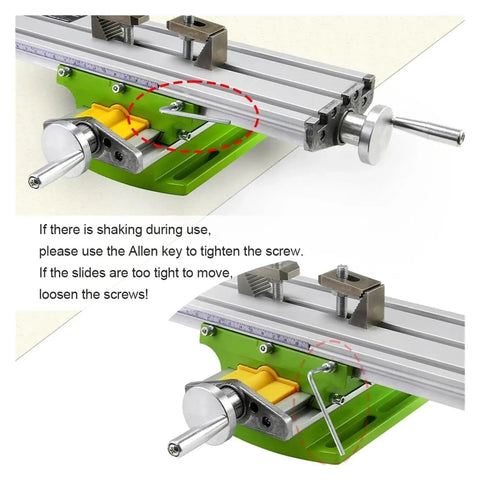 If there is shaking during use,
please use the Allen key to tighten the screw.
If the slides are too tight to move,
loosen the screws!