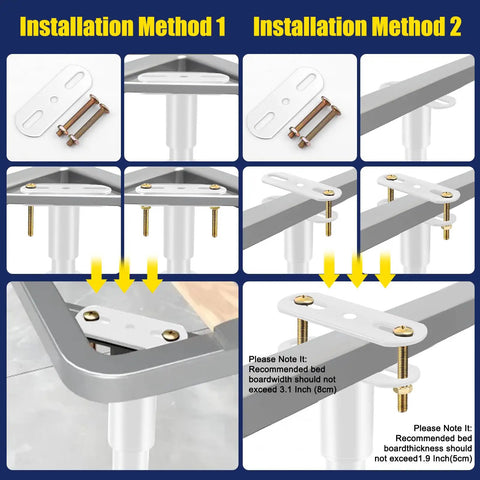 Installation Method 1

Installation Method 2

Please Note It:
Recommended bed boardwidth should not exceed 3.1 Inch (8cm)

Please Note It:
Recommended bed boardthickness should not exceed1.9 Inch(5cm)