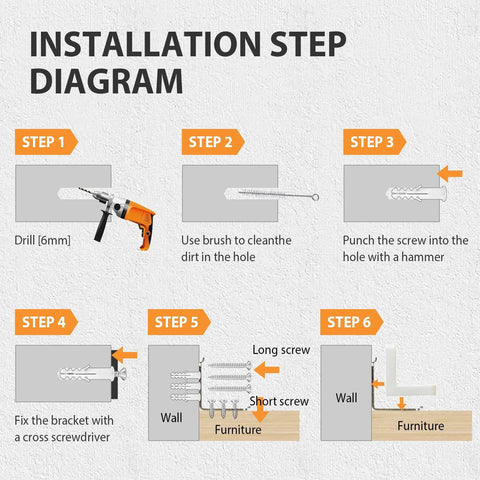 INSTALLATION STEP DIAGRAM

STEP 1

Drill [6mm]

STEP 2

Use brush to cleanthe dirt in the hole

STEP 3

Punch the screw into the hole with a hammer

STEP 4

Fix the bracket with a cross screwdriver

STEP 5

Long screw

Short screw

Wall

Furniture

STEP 6

Wall

Furniture