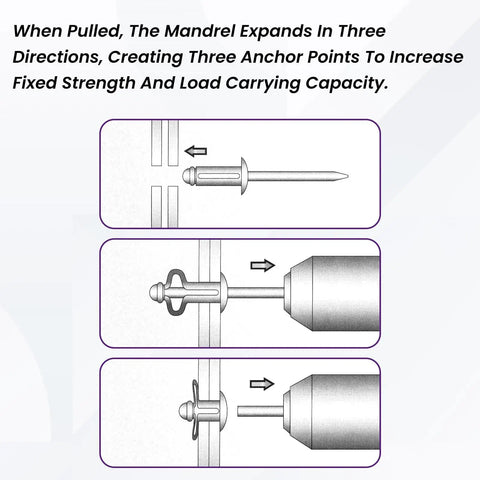 When Pulled, The Mandrel Expands In Three Directions, Creating Three Anchor Points To Increase Fixed Strength And Load Carrying Capacity.