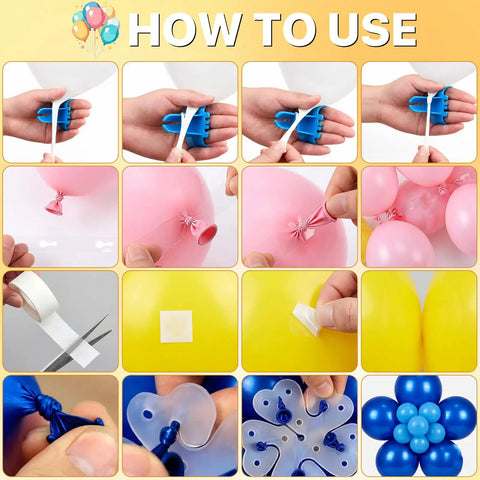 HOW TO USE