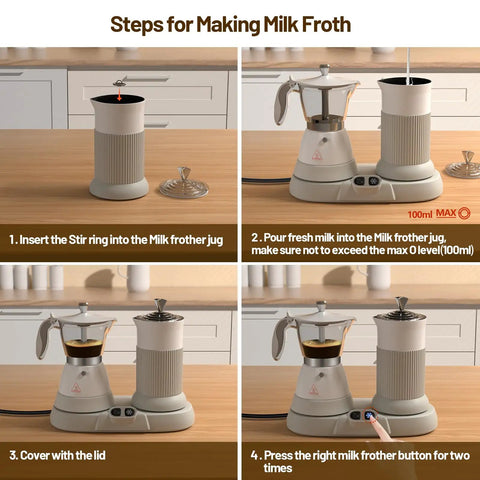 Steps for Making Milk Froth

1. Insert the Stir ring into the Milk frother jug

100ml MAX

2. Pour fresh milk into the Milk frother jug, make sure not to exceed the max O level(100ml)

3. Cover with the lid

4. Press the right milk frother button for two times