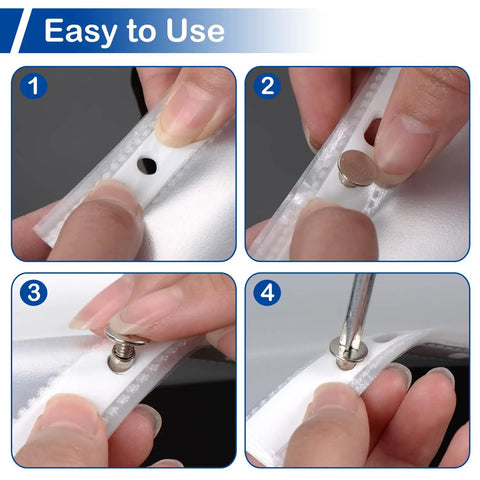 Easy to Use

1

2

3

4