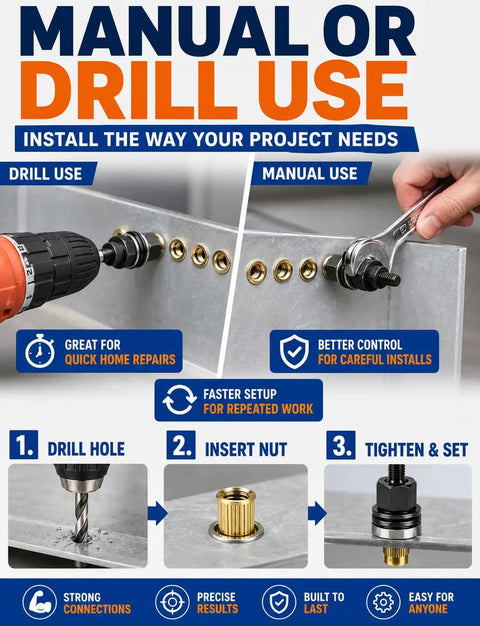 MANUAL OR DRILL USE

INSTALL THE WAY YOUR PROJECT NEEDS

DRILL USE

MANUAL USE

GREAT FOR QUICK HOME REPAIRS

BETTER CONTROL FOR CAREFUL INSTALLS

FASTER SETUP FOR REPEATED WORK

1. DRILL HOLE

2. INSERT NUT

3. TIGHTEN & SET

STRONG CONNECTIONS

PRECISE RESULTS

BUILT TO LAST

EASY FOR ANYONE