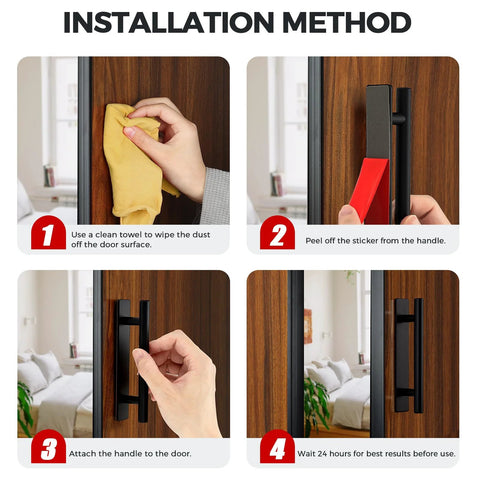 INSTALLATION METHOD

1 Use a clean towel to wipe the dust off the door surface.

2 Peel off the sticker from the handle.

3 Attach the handle to the door.

4 Wait 24 hours for best results before use.