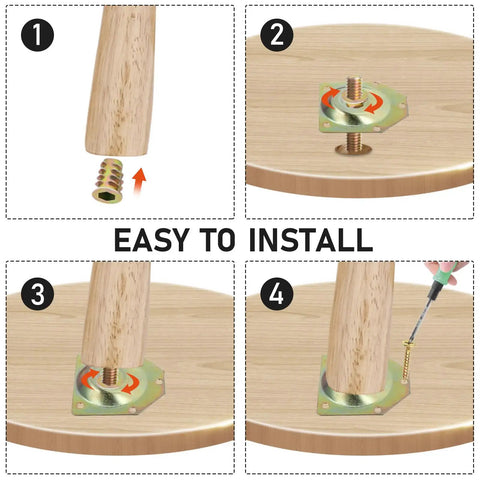 1

2

EASY TO INSTALL

3

4