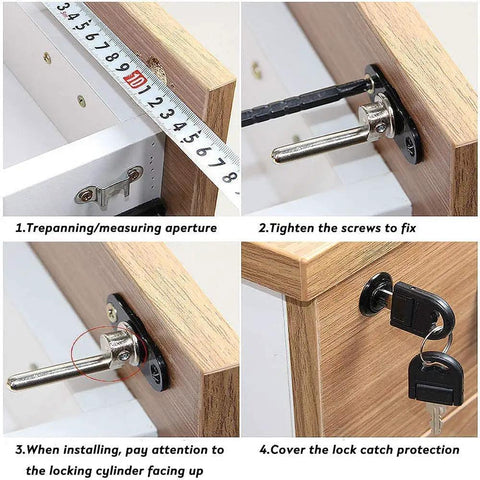 3 4 5 6 7 8 9 10 1 2 3 4 5 6 7 8

1.Trepanning/measuring aperture

2.Tighten the screws to fix

3.When installing, pay attention to the locking cylinder facing up

4.Cover the lock catch protection