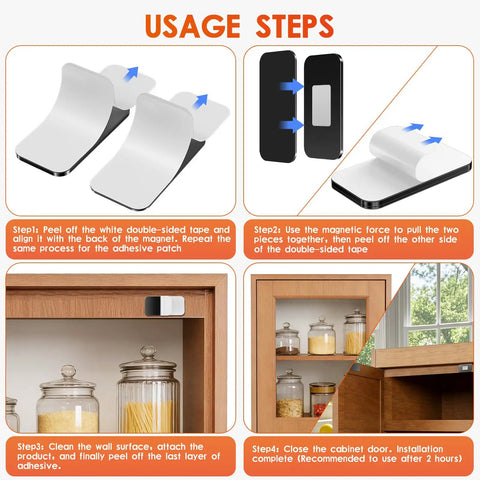 USAGE STEPS

Step1: Peel off the white double-sided tape and align it with the back of the magnet. Repeat the same process for the adhesive patch

Step2: Use the magnetic force to pull the two pieces together, then peel off the other side of the double-sided tape

Step3: Clean the wall surface, attach the product, and finally peel off the last layer of adhesive.

Step4: Close the cabinet door. Installation complete (Recommended to use after 2 hours)