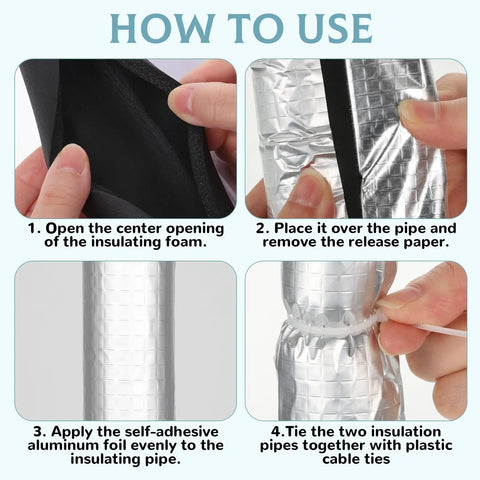 HOW TO USE

1. Open the center opening of the insulating foam.

2. Place it over the pipe and remove the release paper.

3. Apply the self-adhesive aluminum foil evenly to the insulating pipe.

4.Tie the two insulation pipes together with plastic cable ties