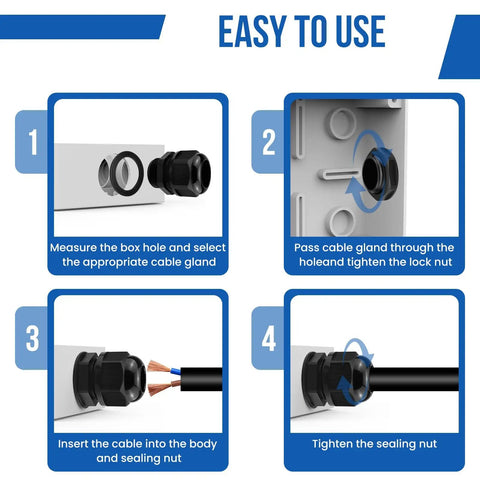 EASY TO USE

1

Measure the box hole and select the appropriate cable gland

2

Pass cable gland through the holeand tighten the lock nut

3

Insert the cable into the body and sealing nut

4

Tighten the sealing nut