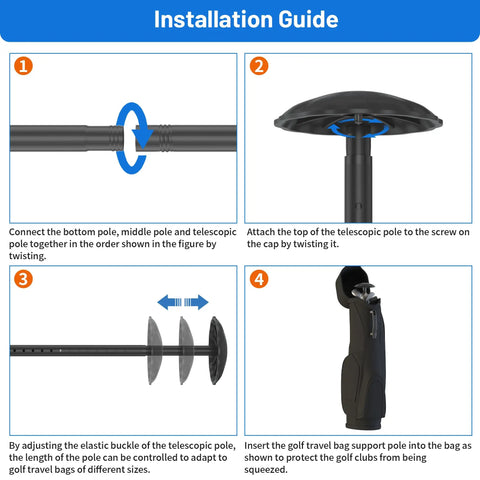 Installation Guide

1

Connect the bottom pole, middle pole and telescopic pole together in the order shown in the figure by twisting.

2

Attach the top of the telescopic pole to the screw on the cap by twisting it.

3

By adjusting the elastic buckle of the telescopic pole, the length of the pole can be controlled to adapt to golf travel bags of different sizes.

4

Insert the golf travel bag support pole into the bag as shown to protect the golf clubs from being squeezed.