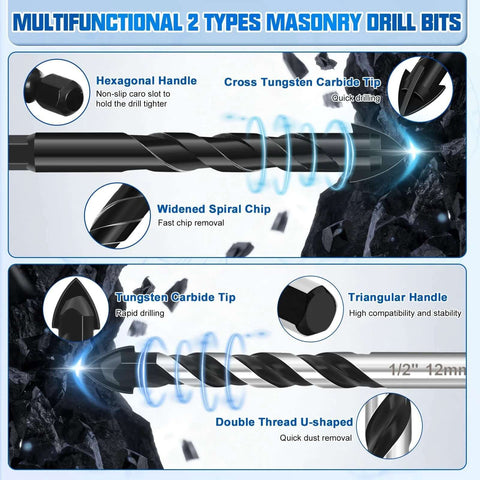 MULTIFUNCTIONAL 2 TYPES MASONRY DRILL BITS

Hexagonal Handle
Non-slip caro slot to hold the drill tighter

Cross Tungsten Carbide Tip
Quick drilling

Widened Spiral Chip
Fast chip removal

Tungsten Carbide Tip
Rapid drilling

Triangular Handle
High compatibility and stability

1/2" 12mm

Double Thread U-shaped
Quick dust removal