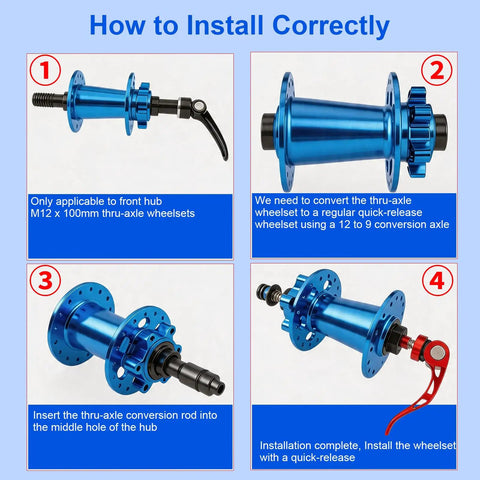 How to Install Correctly

1

Only applicable to front hub M12 x 100mm thru-axle wheelsets

2

We need to convert the thru-axle wheelset to a regular quick-release wheelset using a 12 to 9 conversion axle

3

Insert the thru-axle conversion rod into the middle hole of the hub

4

Installation complete, Install the wheelset with a quick-release