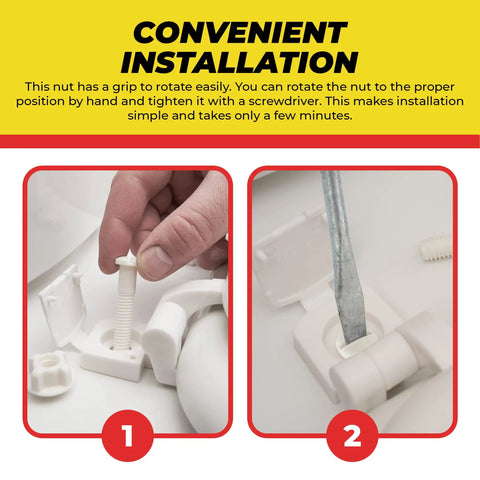 CONVENIENT INSTALLATION

This nut has a grip to rotate easily. You can rotate the nut to the proper position by hand and tighten it with a screwdriver. This makes installation simple and takes only a few minutes.

1

2