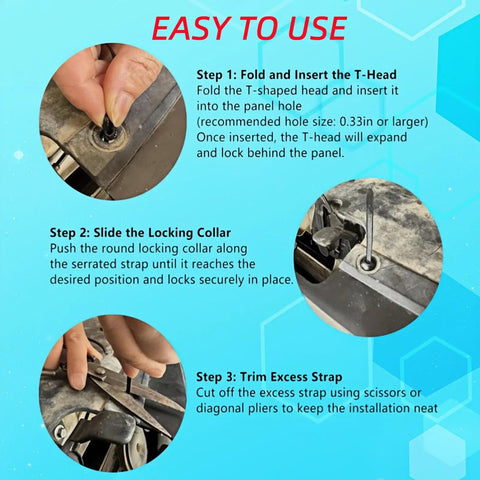 EASY TO USE

Step 1: Fold and Insert the T-Head
Fold the T-shaped head and insert it into the panel hole (recommended hole size: 0.33in or larger) Once inserted, the T-head will expand and lock behind the panel.

Step 2: Slide the Locking Collar
Push the round locking collar along the serrated strap until it reaches the desired position and locks securely in place.

Step 3: Trim Excess Strap
Cut off the excess strap using scissors or diagonal pliers to keep the installation neat