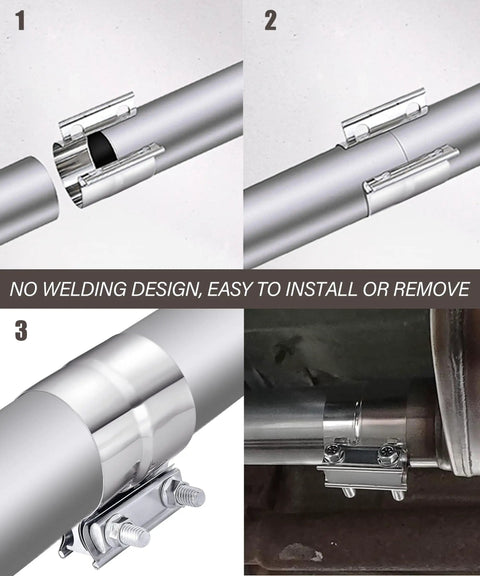 1

2

NO WELDING DESIGN, EASY TO INSTALL OR REMOVE

3