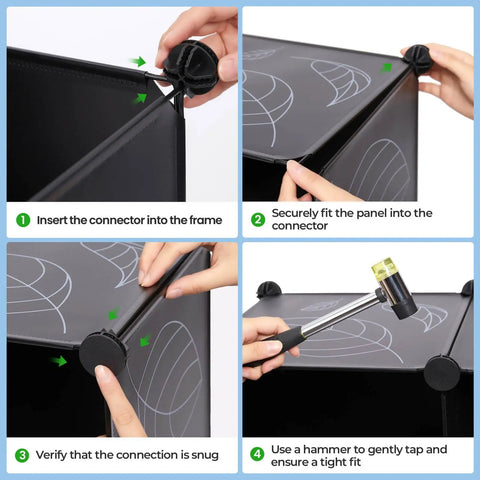 1 Insert the connector into the frame

2 Securely fit the panel into the connector

3 Verify that the connection is snug

4 Use a hammer to gently tap and ensure a tight fit